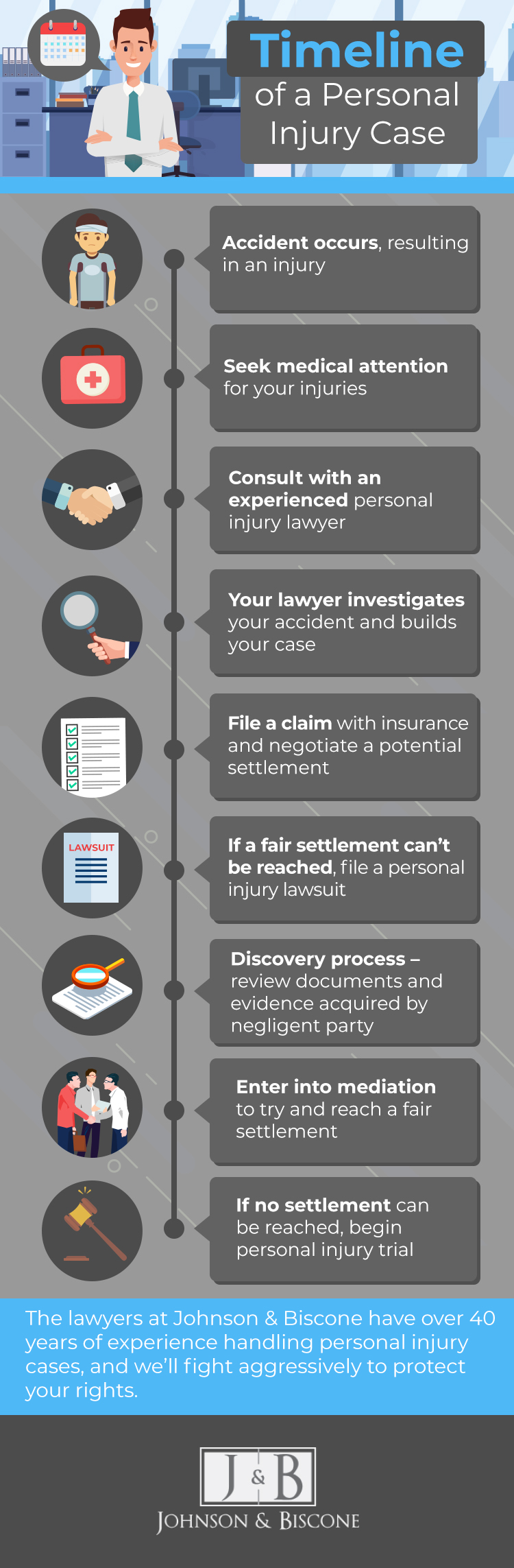 Timeline of a Personal Injury Case

Accident occurs, resulting in an injury

Seek medical attention for your injuries

Consult with an experienced personal injury lawyer

Your lawyer investigates your accident and builds your case

File a claim with insurance and negotiate a potential settlement

LAWSUIT

If a fair settlement can't be reached, file a personal injury lawsuit

Discovery process – review documents and evidence acquired by negligent party

Enter into mediation to try and reach a fair settlement

If no settlement can be reached, begin personal injury trial

The lawyers at Johnson & Biscone have over 40 years of experience handling personal injury cases, and we'll fight aggressively to protect your rights.

J & B

JOHNSON & BISCONE